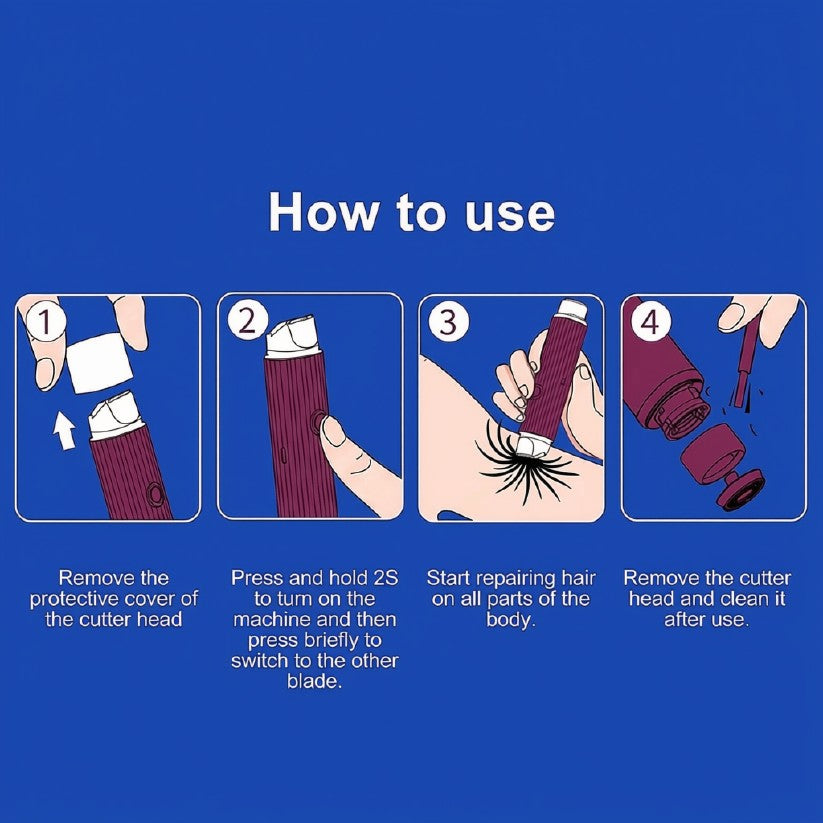 How to use

1

2

3

4

Remove the protective cover of the cutter head

Press and hold 2S to turn on the machine and then press briefly to switch to the other blade.

Start repairing hair on all parts of the body.

Remove the cutter head and clean it after use.